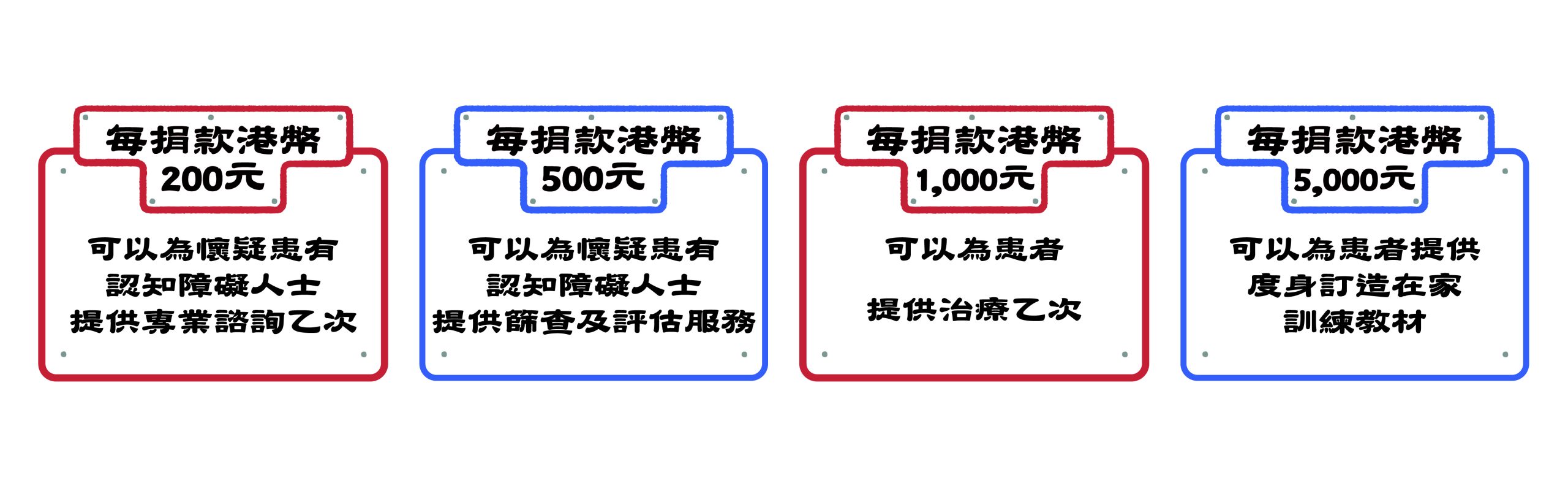 每捐款港幣
200元

可以為懷疑患有
認知障礙人士
提供專業諮詢乙次

每捐款港幣
500元

可以為懷疑患有
認知障礙人士
提供篩查及評估服務

每捐款港幣
1,000元

可以為患者

提供治療乙次

每捐款港幣
5,000元

可以為患者提供
度身訂造在家
訓練教材